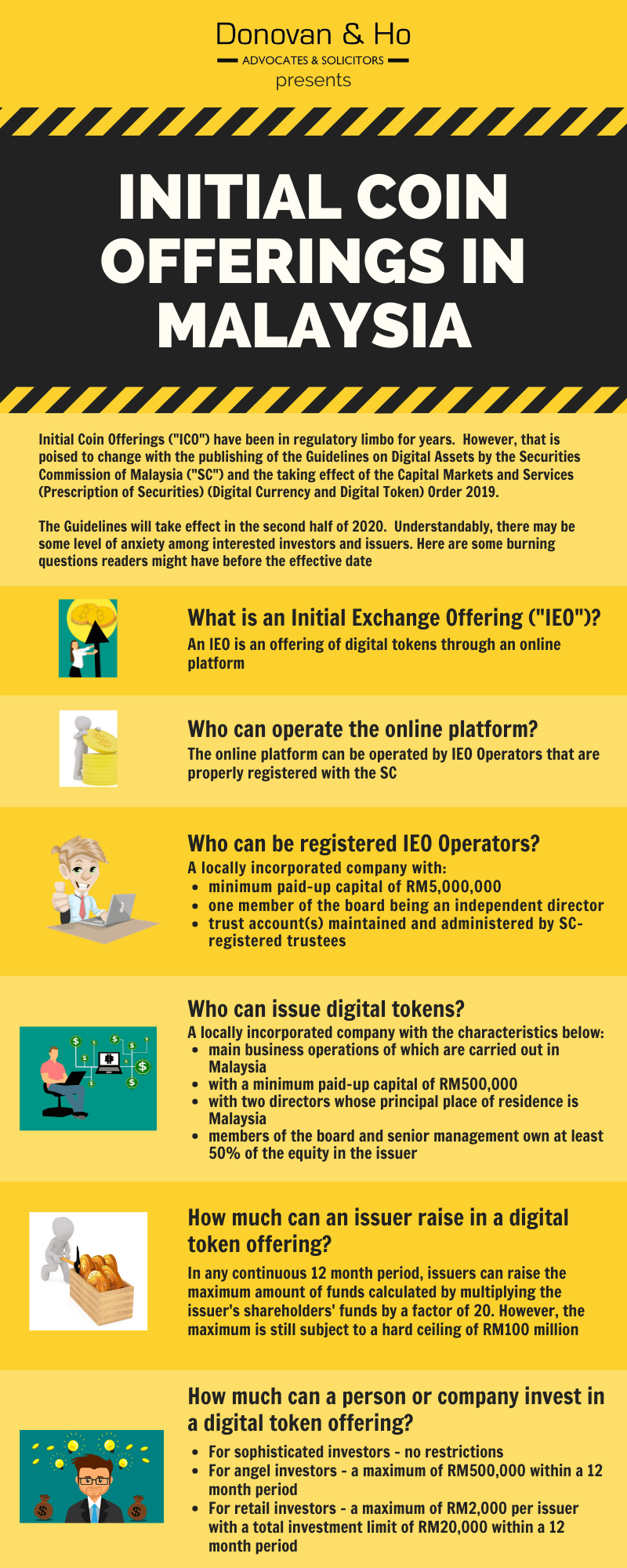 Donovan & Ho
ADVOCATES & SOLICITORS
presents

INITIAL COIN OFFERINGS IN MALAYSIA

Initial Coin Offerings ("ICO") have been in regulatory limbo for years. However, that is poised to change with the publishing of the Guidelines on Digital Assets by the Securities Commission of Malaysia ("SC") and the taking effect of the Capital Markets and Services (Prescription of Securities) (Digital Currency and Digital Token) Order 2019.

The Guidelines will take effect in the second half of 2020. Understandably, there may be some level of anxiety among interested investors and issuers. Here are some burning questions readers might have before the effective date

What is an Initial Exchange Offering ("IEO")?
An IEO is an offering of digital tokens through an online platform

Who can operate the online platform?
The online platform can be operated by IEO Operators that are properly registered with the SC

Who can be registered IEO Operators?
A locally incorporated company with:
• minimum paid-up capital of RM5,000,000
• one member of the board being an independent director
• trust account(s) maintained and administered by SC-registered trustees

Who can issue digital tokens?
A locally incorporated company with the characteristics below:
• main business operations of which are carried out in Malaysia
• with a minimum paid-up capital of RM500,000
• with two directors whose principal place of residence is Malaysia
• members of the board and senior management own at least 50% of the equity in the issuer

How much can an issuer raise in a digital token offering?
In any continuous 12 month period, issuers can raise the maximum amount of funds calculated by multiplying the issuer's shareholders' funds by a factor of 20. However, the maximum is still subject to a hard ceiling of RM100 million

How much can a person or company invest in a digital token offering?
• For sophisticated investors - no restrictions
• For angel investors - a maximum of RM500,000 within a 12 month period
• For retail investors - a maximum of RM2,000 per issuer with a total investment limit of RM20,000 within a 12 month period